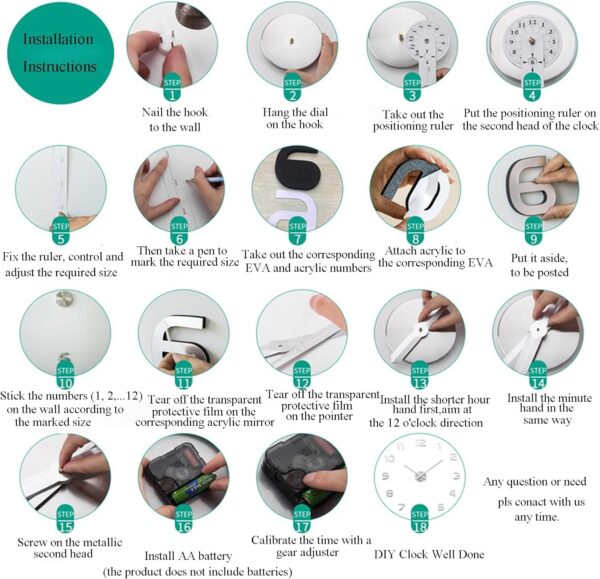 Installation Instructions

STEP 1
Nail the hook to the wall

STEP 2
Hang the dial on the hook

STEP 3
Take out the positioning ruler

STEP 4
Put the positioning ruler on the second head of the clock

STEP 5
Fix the ruler, control and adjust the required size

STEP 6
Then take a pen to mark the required size

STEP 7
Take out the corresponding EVA and acrylic numbers

STEP 8
Attach acrylic to the corresponding EVA

STEP 9
Put it aside, to be posted

STEP 10
Stick the numbers (1, 2,...12) on the wall according to the marked size

STEP 11
Tear off the transparent protective film on the corresponding acrylic mirror

STEP 12
Tear off the transparent protective film on the pointer

STEP 13
Install the shorter hour hand first,aim at the 12 o'clock direction

STEP 14
Install the minute hand in the same way

STEP 15
Screw on the metallic second head

STEP 16
Install AA battery (the product does not include batteries)

STEP 17
Calibrate the time with a gear adjuster

STEP 18
DIY Clock Well Done

Any question or need pls conact with us any time.